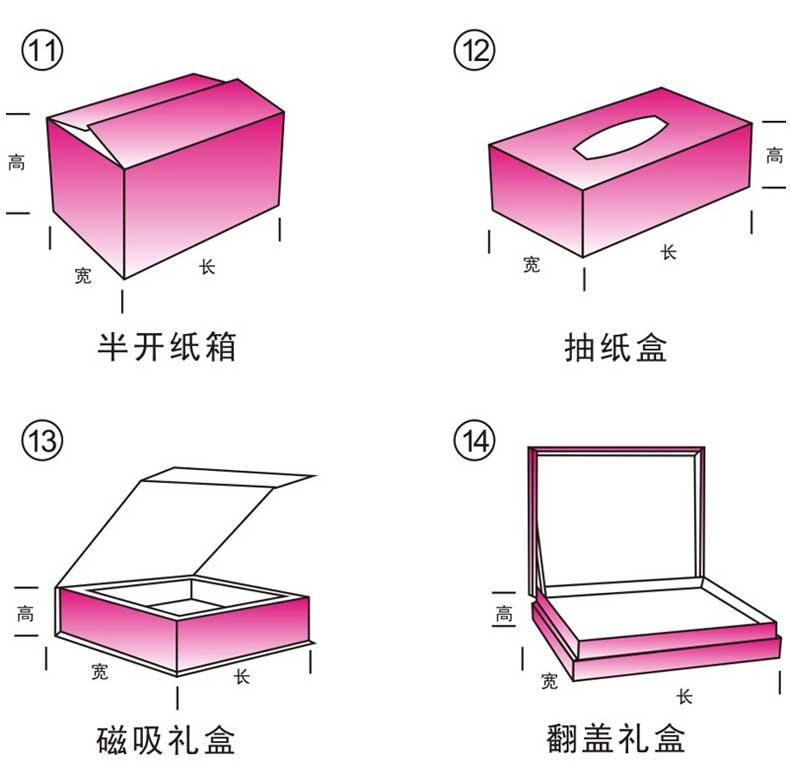 ⑪

高

宽

长

半开纸箱

⑫

高

宽

长

抽纸盒

⑬

高

宽

长

磁吸礼盒

⑭

高

宽

长

翻盖礼盒